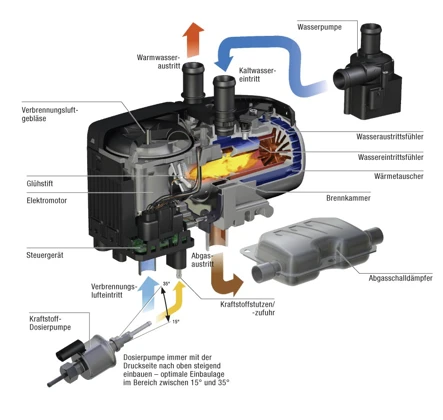 Wasserpumpe

Warmwasseraustritt

Kaltwassereintritt

Verbrennungsluftgebläse

Wasseraustrittsfühler

Wassereintrittsfühler

Wärmetauscher

Glühstift

Elektromotor

Brennkammer

Steuergerät

Abgasaustritt

Abgasschalldämpfer

Verbrennungslufteintritt

35°

15°

Kraftstoffstutzen/-zufuhr

Kraftstoff-Dosierpumpe

Dosierpumpe immer mit der Druckseite nach oben steigend einbauen – optimale Einbaulage im Bereich zwischen 15° und 35°